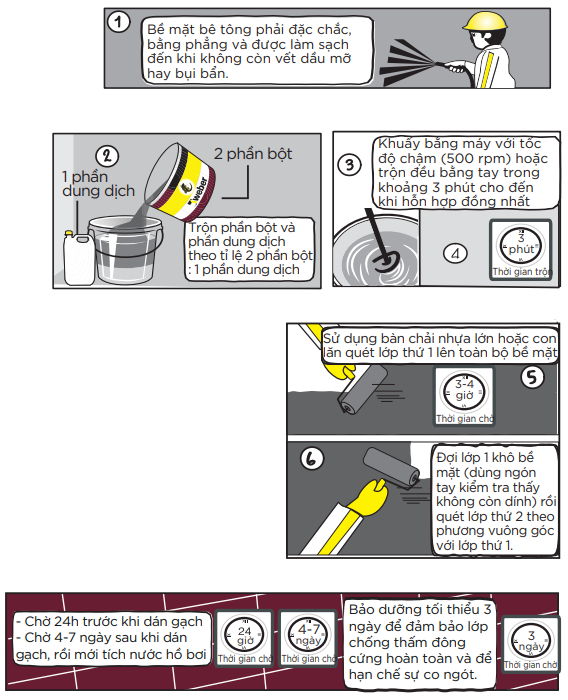 1

Bề mặt bê tông phải đặc chắc, bằng phẳng và được làm sạch đến khi không còn vết dầu mỡ hay bụi bẩn.

2

1 phần dung dịch

2 phần bột

weber

Trộn phần bột và phần dung dịch theo tỉ lệ 2 phần bột : 1 phần dung dịch

3

Khuấy bằng máy với tốc độ chậm (500 rpm) hoặc trộn đều bằng tay trong khoảng 3 phút cho đến khi hỗn hợp đồng nhất

4

3 phút

Thời gian trộn

Sử dụng bàn chải nhựa lớn hoặc con lăn quét lớp thứ 1 lên toàn bộ bề mặt

5

3-4 giờ

Thời gian chờ

6

Đợi lớp 1 khô bề mặt (dùng ngón tay kiểm tra thấy không còn dính) rồi quét lớp thứ 2 theo phương vuông góc với lớp thứ 1.

- Chờ 24h trước khi dán gạch
- Chờ 4-7 ngày sau khi dán gạch, rồi mới tích nước hồ bơi

24 giờ

Thời gian chờ

4-7 ngày

Thời gian chờ

Bảo dưỡng tối thiểu 3 ngày để đảm bảo lớp chống thấm đông cứng hoàn toàn và để hạn chế sự co ngót.

3 ngày

Thời gian chờ