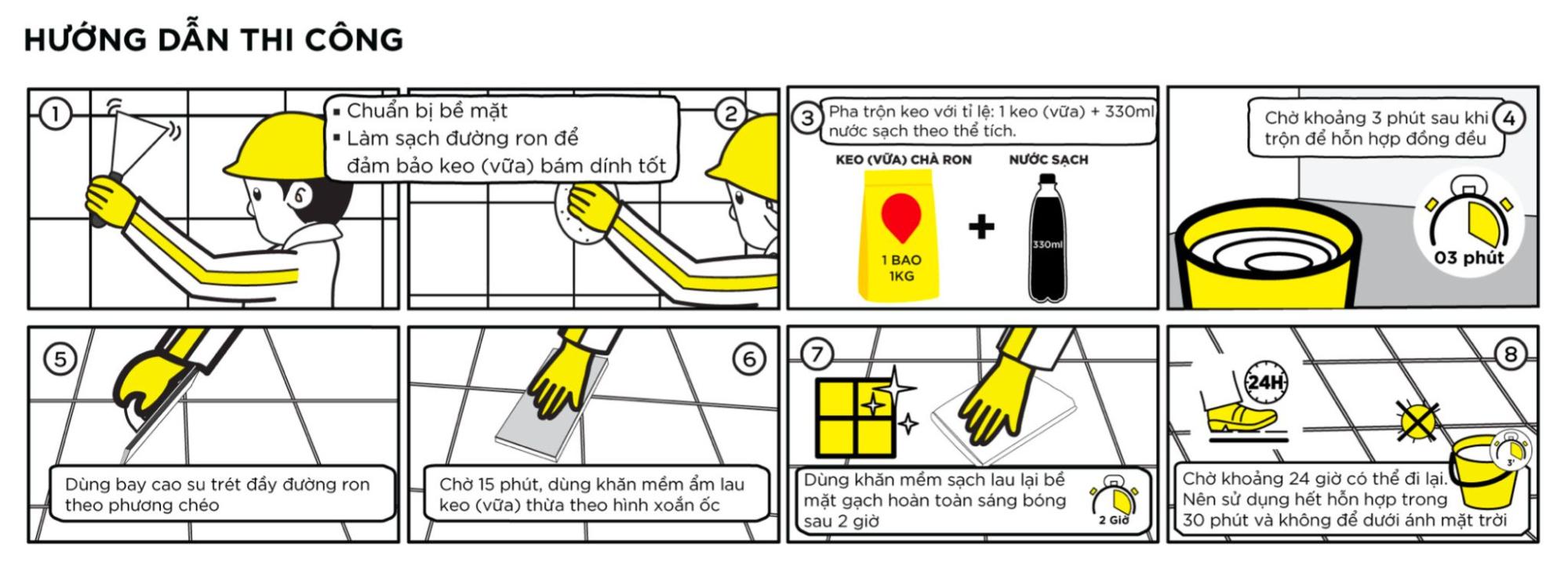 HƯỚNG DẪN THI CÔNG

1

▪ Chuẩn bị bề mặt
▪ Làm sạch đường ron để đảm bảo keo (vữa) bám dính tốt

2

3

Pha trộn keo với tỉ lệ: 1 keo (vữa) + 330ml nước sạch theo thể tích.

KEO (VỮA) CHÀ RON

1 BAO
1KG

+

NƯỚC SẠCH

330ml

Chờ khoảng 3 phút sau khi trộn để hỗn hợp đồng đều

4

03 phút

5

Dùng bay cao su trét đầy đường ron theo phương chéo

6

Chờ 15 phút, dùng khăn mềm ẩm lau keo (vữa) thừa theo hình xoắn ốc

7

Dùng khăn mềm sạch lau lại bề mặt gạch hoàn toàn sáng bóng sau 2 giờ

2 Giờ

8

24H

3'

Chờ khoảng 24 giờ có thể đi lại. Nên sử dụng hết hỗn hợp trong 30 phút và không để dưới ánh mặt trời