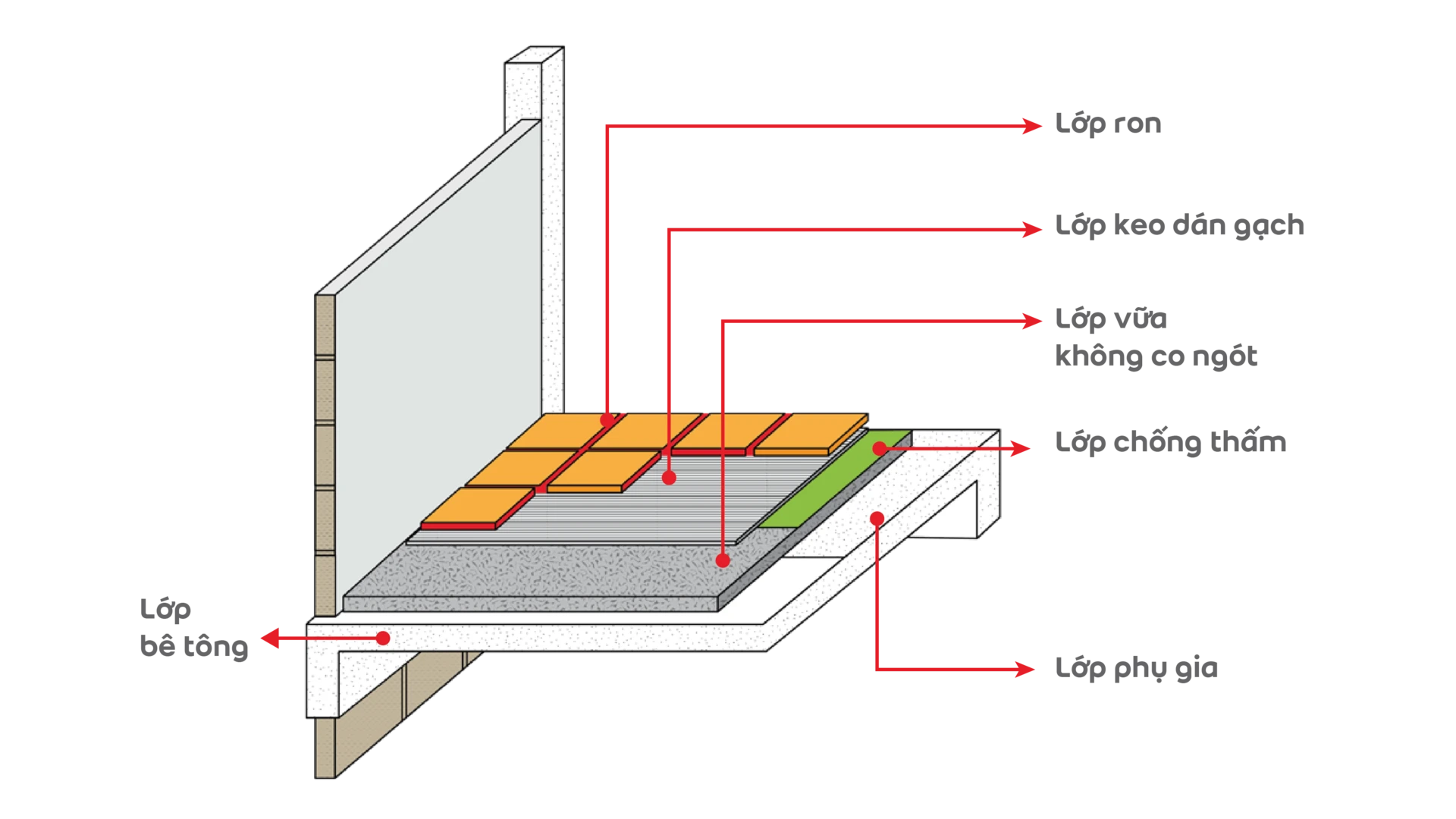 Lớp ron

Lớp keo dán gạch

Lớp vữa
không co ngót

Lớp chống thấm

Lớp
bê tông

Lớp phụ gia