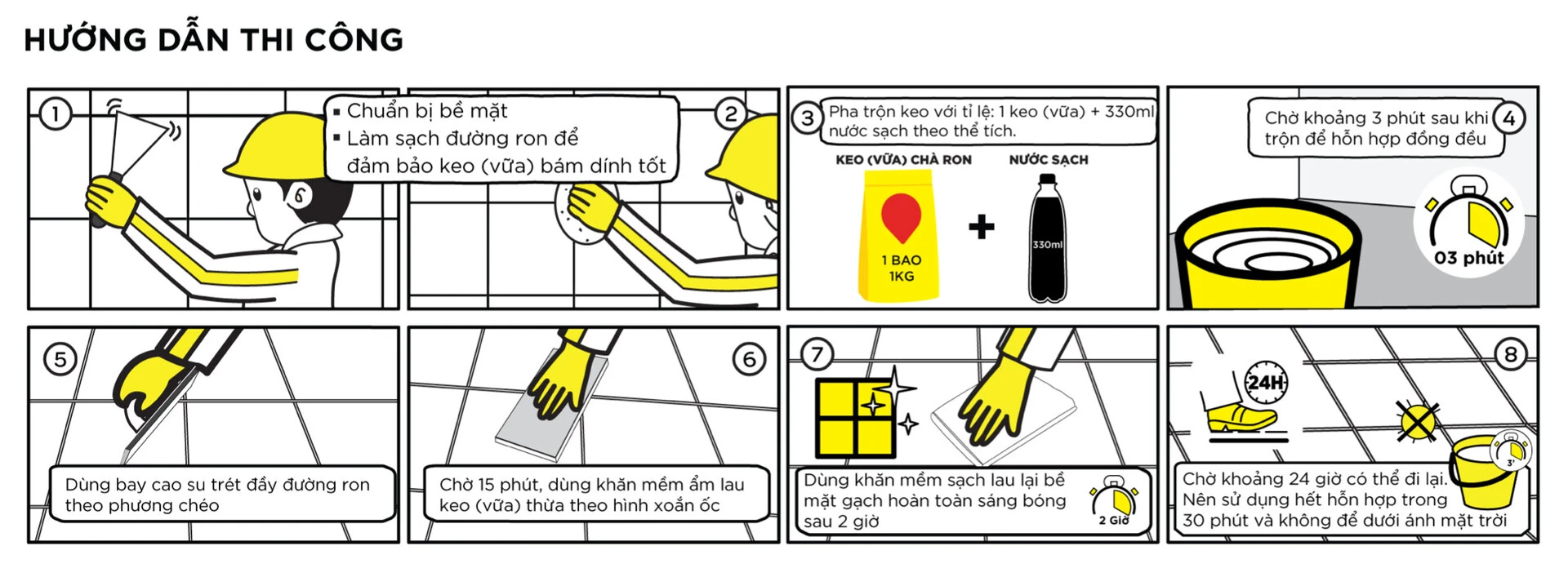 HƯỚNG DẪN THI CÔNG

1

▪ Chuẩn bị bề mặt
▪ Làm sạch đường ron để đảm bảo keo (vữa) bám dính tốt

2

3

Pha trộn keo với tỉ lệ: 1 keo (vữa) + 330ml nước sạch theo thể tích.

KEO (VỮA) CHÀ RON

1 BAO
1KG

+

NƯỚC SẠCH

330ml

Chờ khoảng 3 phút sau khi trộn để hỗn hợp đồng đều

4

03 phút

5

Dùng bay cao su trét đầy đường ron theo phương chéo

6

Chờ 15 phút, dùng khăn mềm ẩm lau keo (vữa) thừa theo hình xoắn ốc

7

Dùng khăn mềm sạch lau lại bề mặt gạch hoàn toàn sáng bóng sau 2 giờ

2 Giờ

8

24H

3'

Chờ khoảng 24 giờ có thể đi lại.
Nên sử dụng hết hỗn hợp trong 30 phút và không để dưới ánh mặt trời