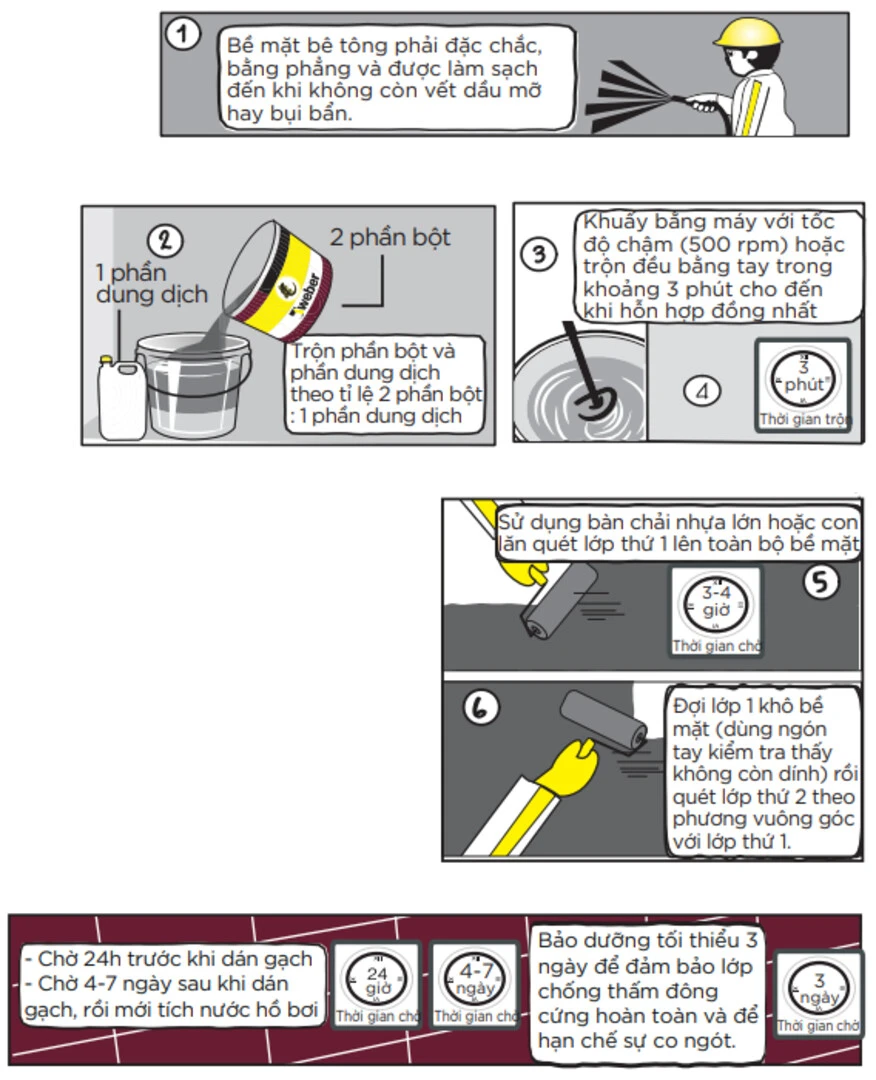 1

Bề mặt bê tông phải đặc chắc, bằng phẳng và được làm sạch đến khi không còn vết dầu mỡ hay bụi bẩn.

2

1 phần dung dịch

2 phần bột

weber

Trộn phần bột và phần dung dịch theo tỉ lệ 2 phần bột : 1 phần dung dịch

3

Khuấy bằng máy với tốc độ chậm (500 rpm) hoặc trộn đều bằng tay trong khoảng 3 phút cho đến khi hỗn hợp đồng nhất

4

3 phút

Thời gian trộn

Sử dụng bàn chải nhựa lớn hoặc con lăn quét lớp thứ 1 lên toàn bộ bề mặt

5

3-4 giờ

Thời gian chờ

6

Đợi lớp 1 khô bề mặt (dùng ngón tay kiểm tra thấy không còn dính) rồi quét lớp thứ 2 theo phương vuông góc với lớp thứ 1.

- Chờ 24h trước khi dán gạch
- Chờ 4-7 ngày sau khi dán gạch, rồi mới tích nước hồ bơi

24 giờ

Thời gian chờ

4-7 ngày

Thời gian chờ

Bảo dưỡng tối thiểu 3 ngày để đảm bảo lớp chống thấm đông cứng hoàn toàn và để hạn chế sự co ngót.

3 ngày

Thời gian chờ